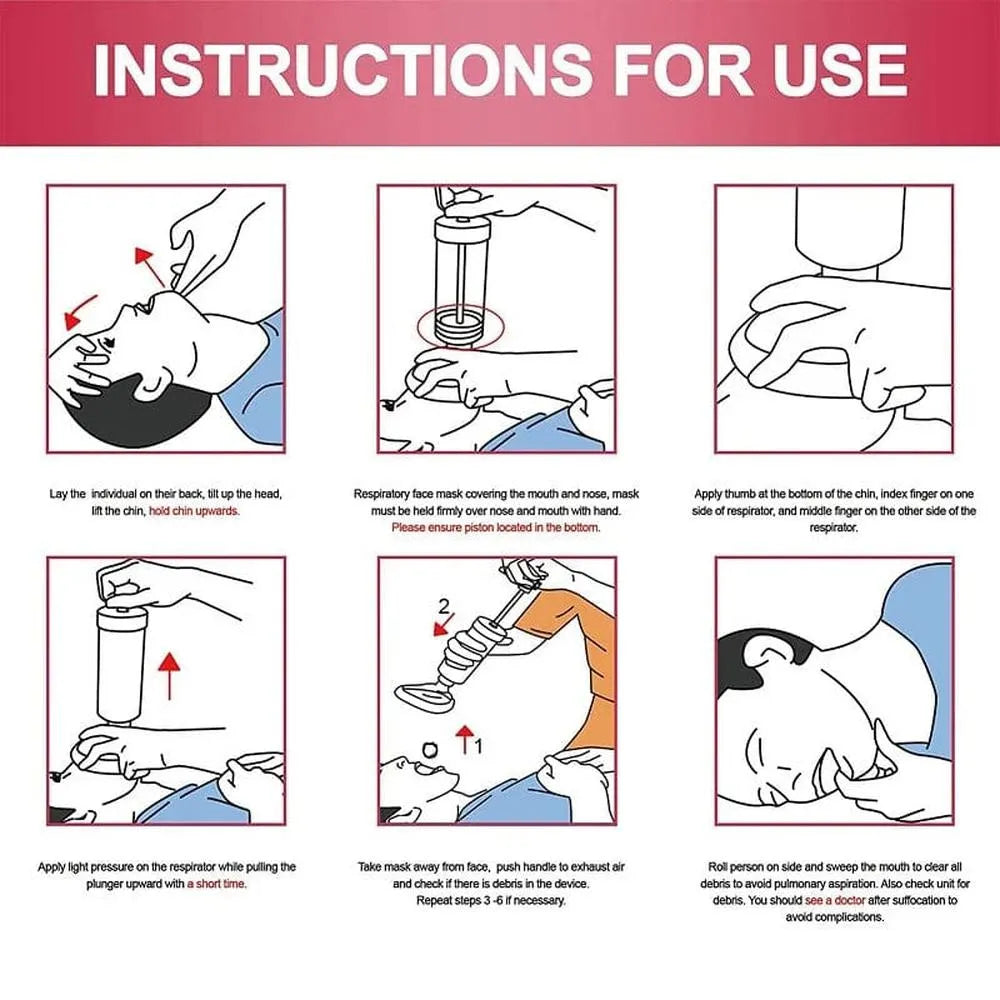 INSTRUCTIONS FOR USE

Lay the individual on their back, tilt up the head, lift the chin, hold chin upwards.

Respiratory face mask covering the mouth and nose, mask must be held firmly over nose and mouth with hand. Please ensure piston located in the bottom.

Apply thumb at the bottom of the chin, index finger on one side of respirator, and middle finger on the other side of the respirator.

Apply light pressure on the respirator while pulling the plunger upward with a short time.

2

1

Take mask away from face, push handle to exhaust air and check if there is debris in the device. Repeat steps 3 -6 if necessary.

Roll person on side and sweep the mouth to clear all debris to avoid pulmonary aspiration. Also check unit for debris. You should see a doctor after suffocation to avoid complications.